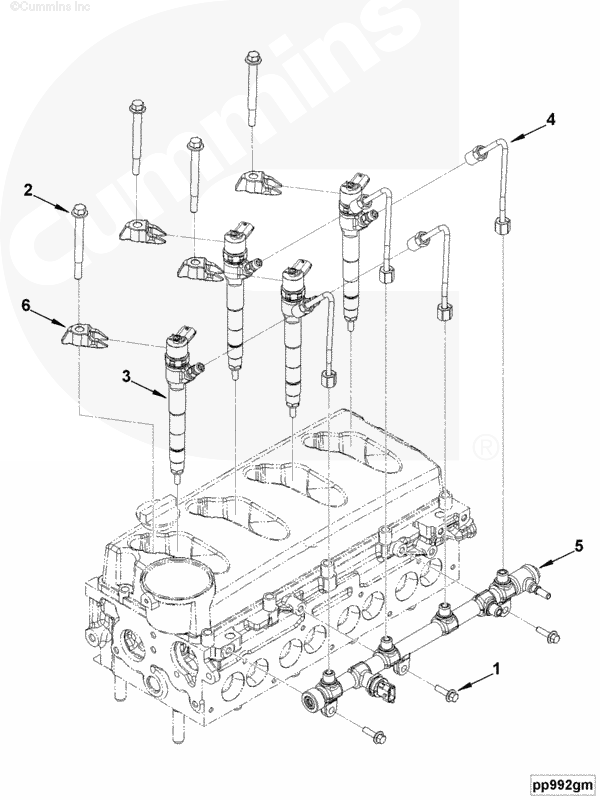 ©Cummins Inc

Cummins

®

4

2

6

3

5

1

pp992gm